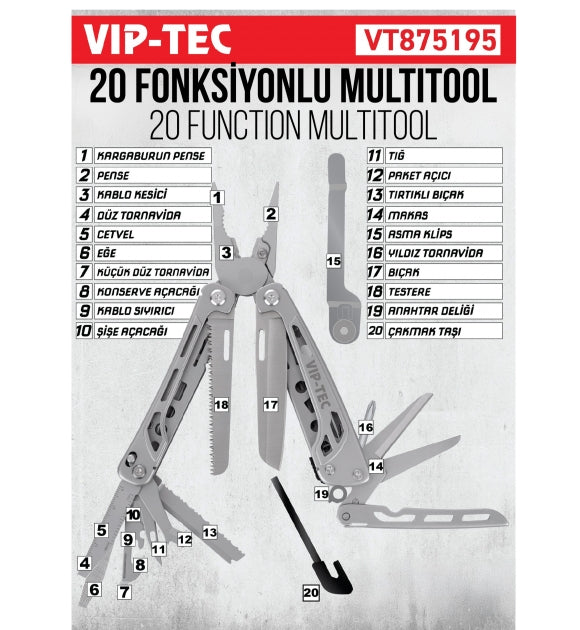 VIP-TEC VT875195

20 FONKSİYONLU MULTITOOL
20 FUNCTION MULTITOOL

1 KARGABURUN PENSE
2 PENSE
3 KABLO KESİCİ
4 DÜZ TORNAVİDA
5 CETVEL
6 EĞE
7 KÜÇÜK DÜZ TORNAVİDA
8 KONSERVE AÇACAĞI
9 KABLO SIYIRICI
10 ŞİŞE AÇACAĞI

11 TIĞ
12 PAKET AÇICI
13 TIRTIKLI BIÇAK
14 MAKAS
15 ASMA KLİPS
16 YILDIZ TORNAVİDA
17 BIÇAK
18 TESTERE
19 ANAHTAR DELİĞİ
20 ÇAKMAK TAŞI

1 2 3 15 VIP-TEC 18 17 16 14 19 10 5 9 11 12 13 4 8 6 7 20